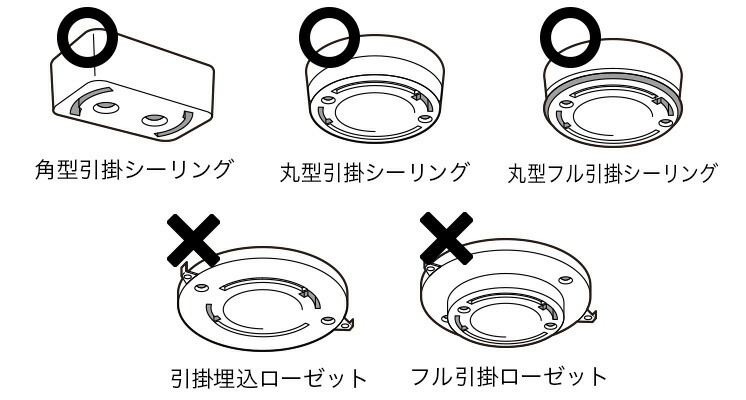 角型引掛シーリング

丸型引掛シーリング

丸型フル引掛シーリング

引掛埋込ローゼット

フル引掛ローゼット