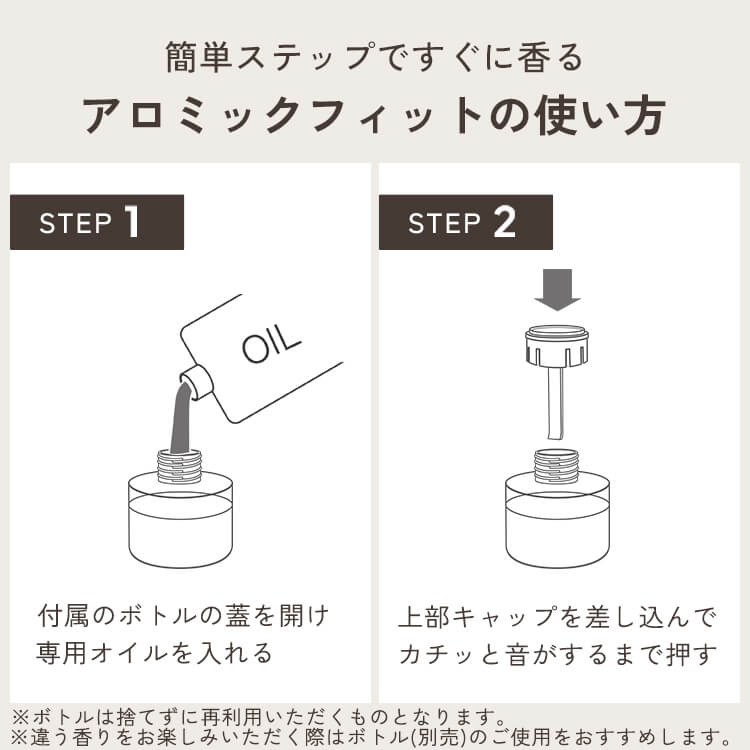 簡単ステップですぐに香る

アロミックフィットの使い方

STEP 1

OIL

付属のボトルの蓋を開け
専用オイルを入れる

STEP 2

上部キャップを差し込んで
カチッと音がするまで押す

※ボトルは捨てずに再利用いただくものとなります。
※違う香りをお楽しみいただく際はボトル(別売)のご使用をおすすめします。