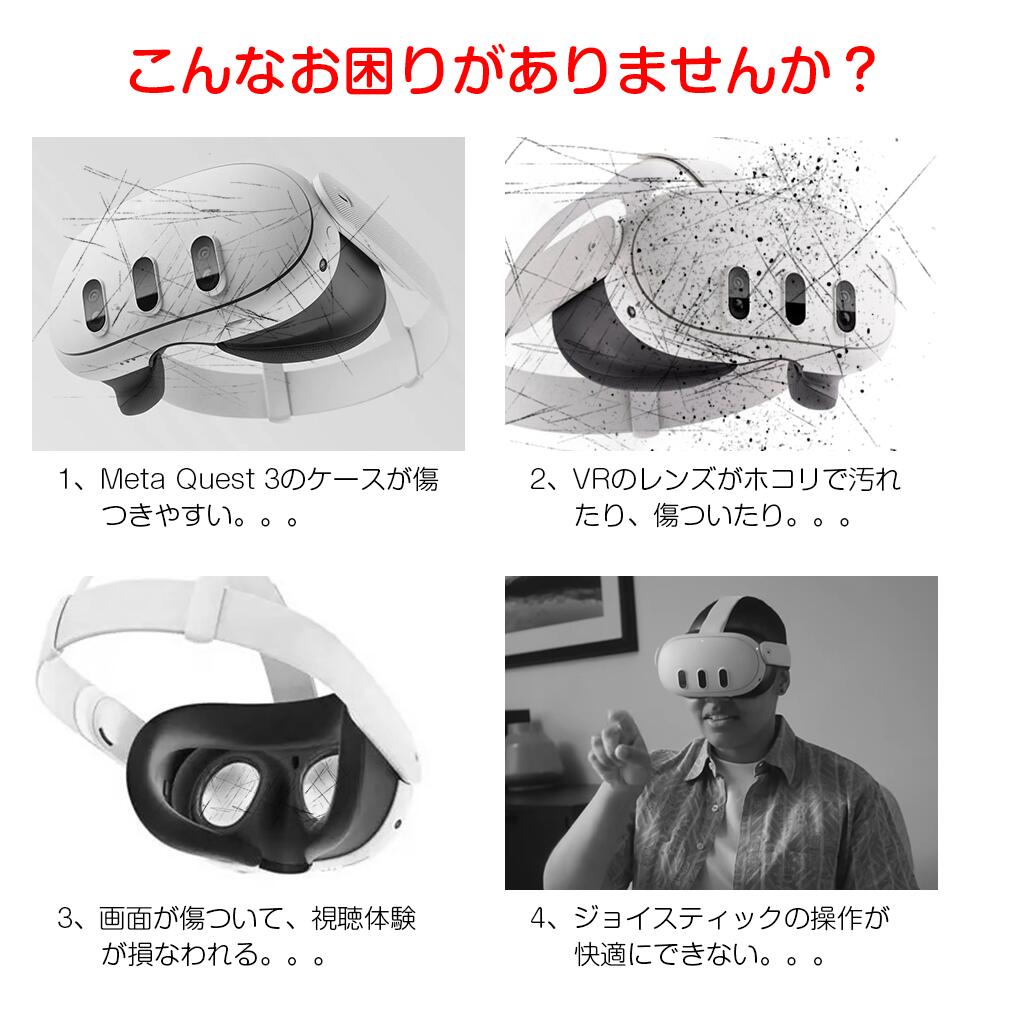 こんなお困りがありませんか？

1、Meta Quest 3のケースが傷つきやすい。。。

2、VRのレンズがホコリで汚れたり、傷ついたり。。。

3、画面が傷ついて、視聴体験が損なわれる。。。

4、ジョイスティックの操作が快適にできない。。。