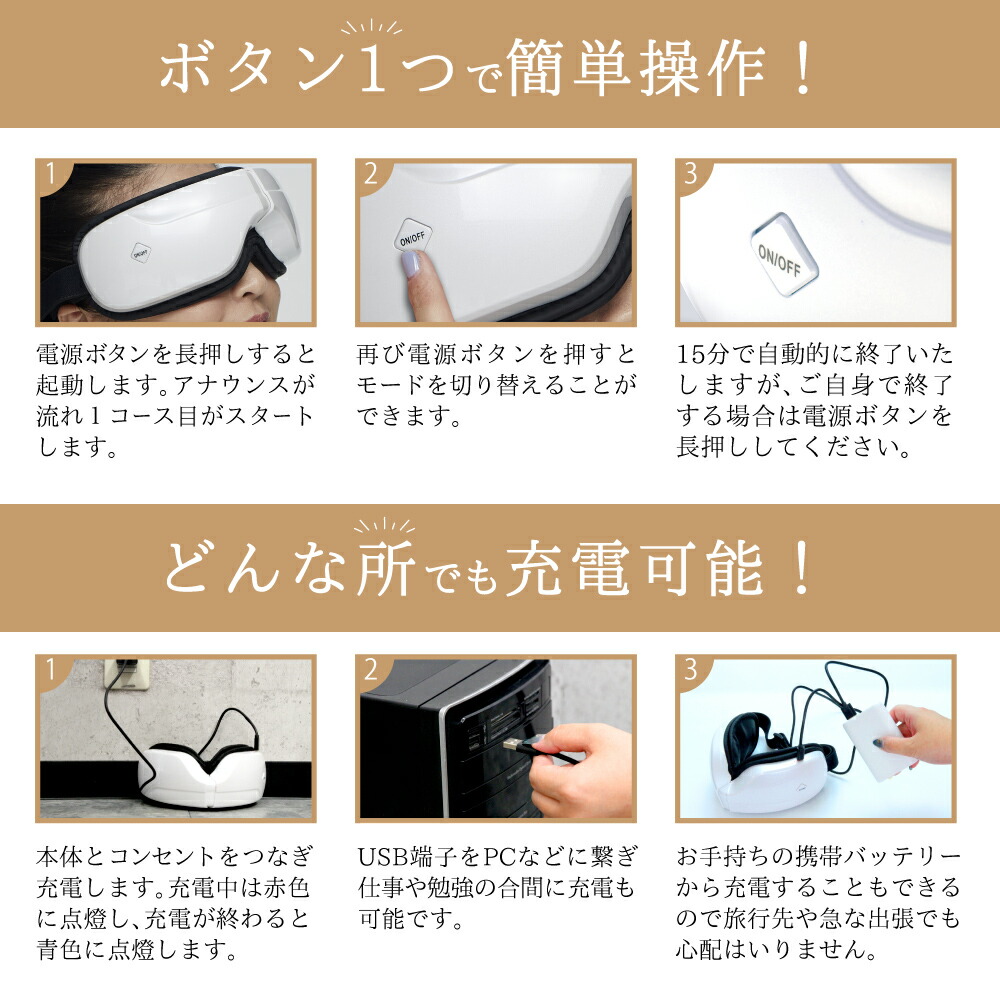 ボタン1つで簡単操作！

1

ON/OFF

電源ボタンを長押しすると起動します。アナウンスが流れ１コース目がスタートします。

2

ON/OFF

再び電源ボタンを押すとモードを切り替えることができます。

3

ON/OFF

15分で自動的に終了いたしますが、ご自身で終了する場合は電源ボタンを長押ししてください。

どんな所でも充電可能！

1

本体とコンセントをつなぎ充電します。充電中は赤色に点燈し、充電が終わると青色に点燈します。

2

USB端子をPCなどに繋ぎ仕事や勉強の合間に充電も可能です。

3

お手持ちの携帯バッテリーから充電することもできるので旅行先や急な出張でも心配はいりません。