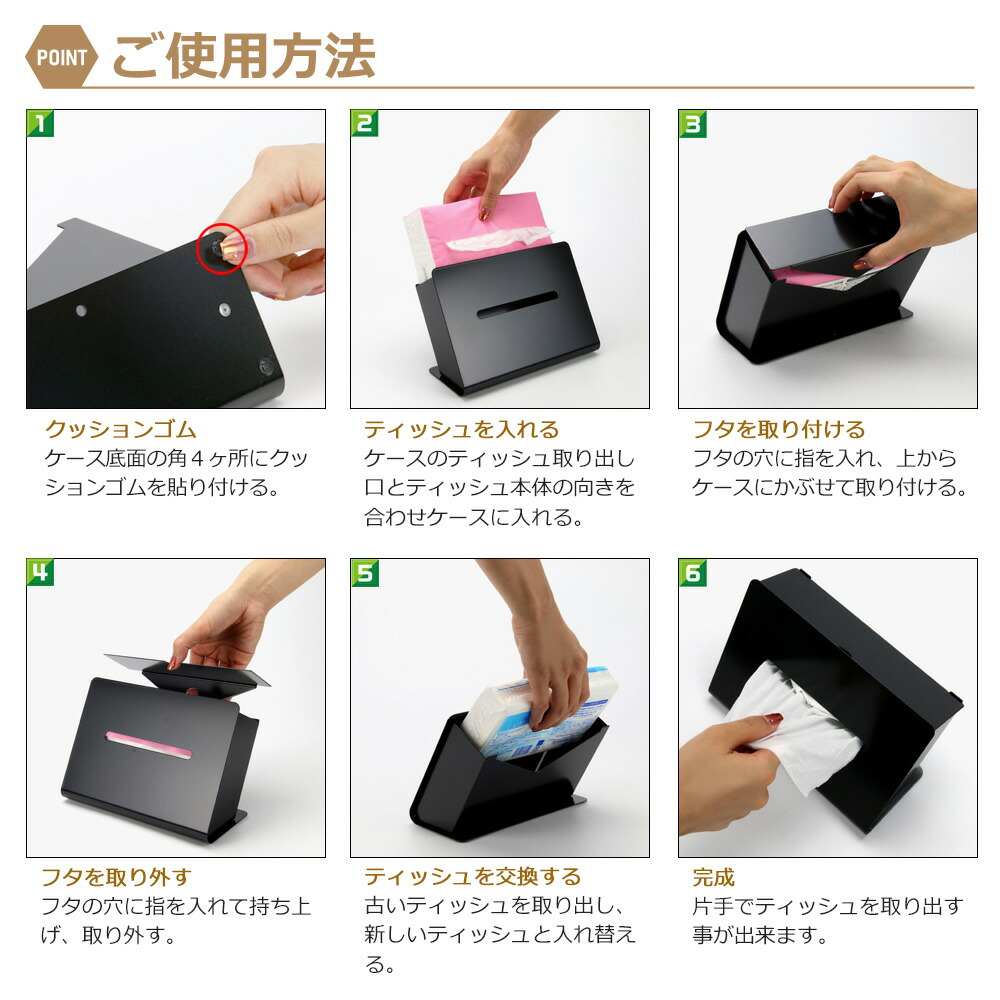 POINT ご使用方法

1
クッションゴム
ケース底面の角４ヶ所にクッションゴムを貼り付ける。

2
ティッシュを入れる
ケースのティッシュ取り出し口とティッシュ本体の向きを合わせケースに入れる。

3
フタを取り付ける
フタの穴に指を入れ、上からケースにかぶせて取り付ける。

4
フタを取り外す
フタの穴に指を入れて持ち上げ、取り外す。

5
ティッシュを交換する
古いティッシュを取り出し、新しいティッシュと入れ替える。

6
完成
片手でティッシュを取り出す事が出来ます。