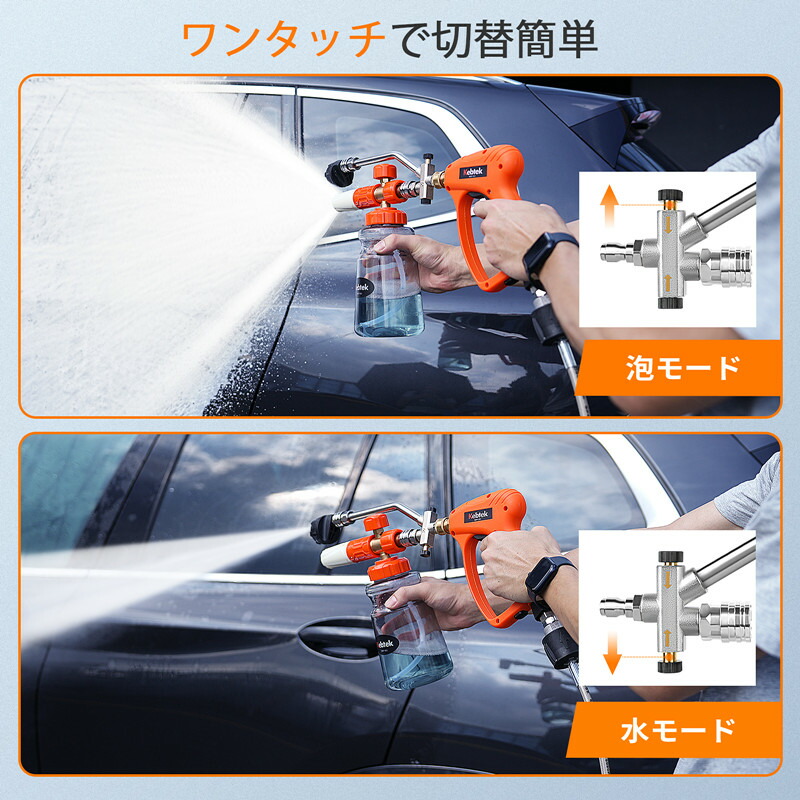 ワンタッチで切替簡単

Kebtek

Kebtek

泡モード

Kebtek

Kebtek

水モード