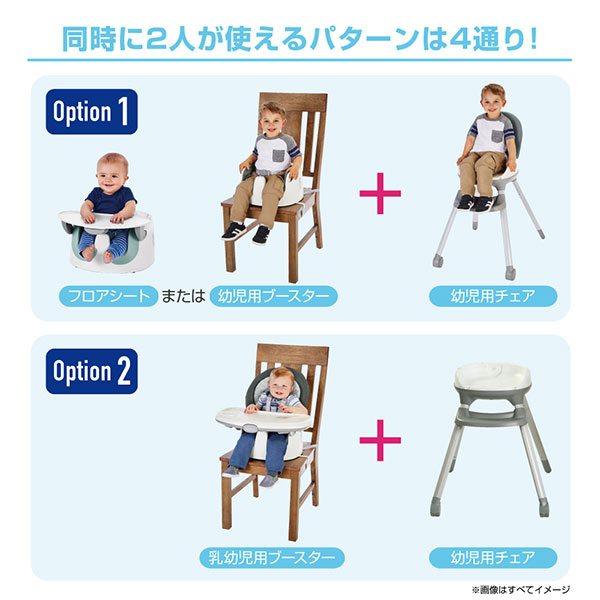 同時に2人が使えるパターンは4通り!

Option 1

フロアシート または 幼児用ブースター

幼児用チェア

Option 2

乳幼児用ブースター

幼児用チェア

※画像はすべてイメージ