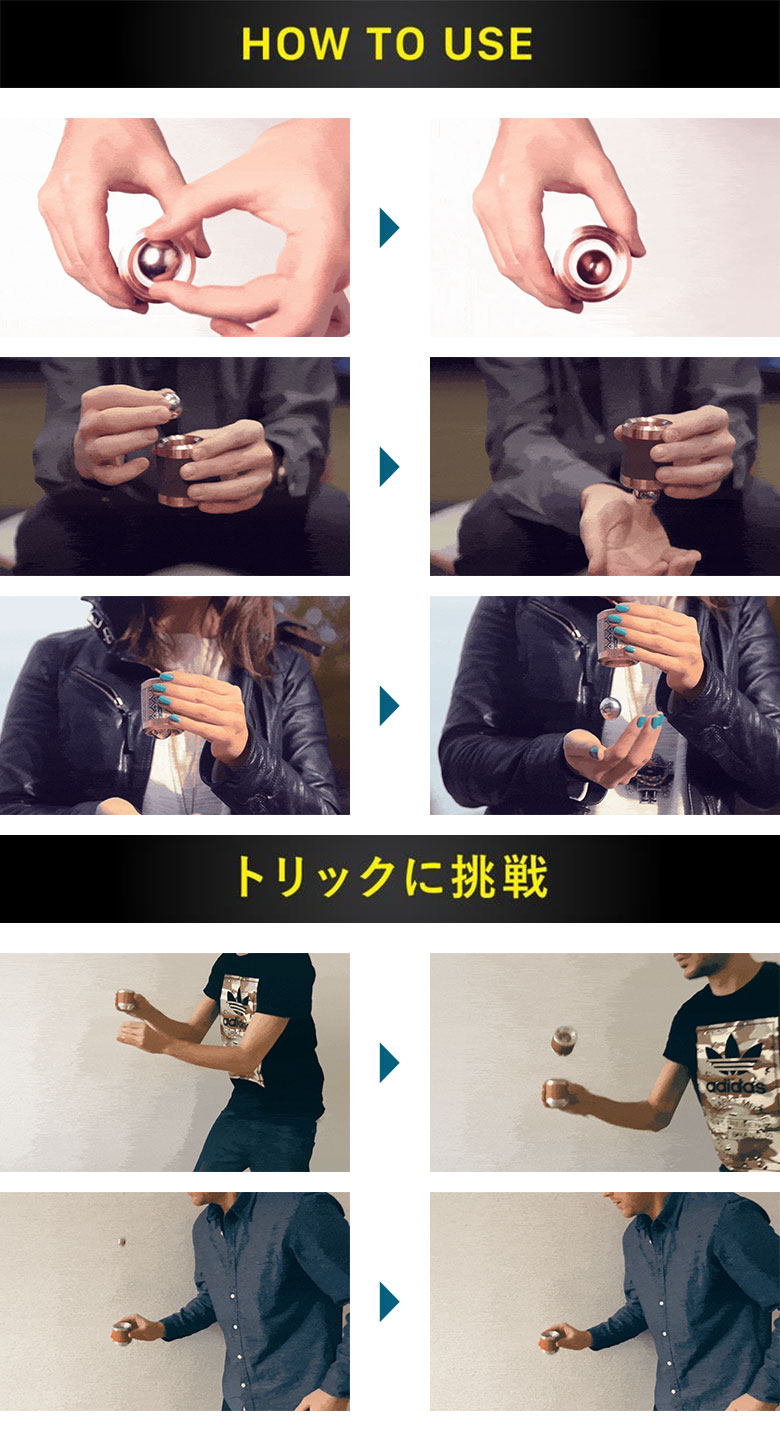 HOW TO USE

トリックに挑戦

adidas

adidas