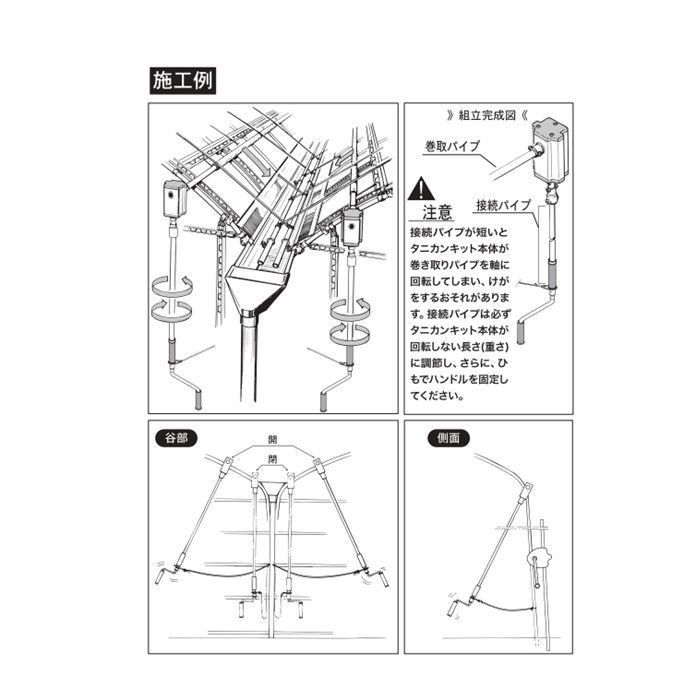 施工例

》組立完成図《

巻取パイプ

接続パイプ

注意

接続パイプが短いとタニカンキット本体が巻き取りパイプを軸に回転してしまい、けがをするおそれがあります。接続パイプは必ずタニカンキット本体が回転しない長さ(重さ)に調節し、さらに、ひもでハンドルを固定してください。

谷部

開

閉

側面