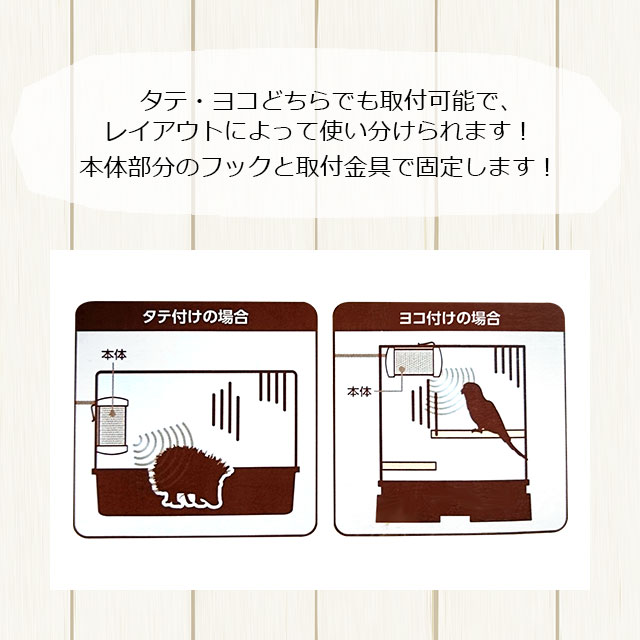 タテ・ヨコどちらでも取付可能で、
レイアウトによって使い分けられます！
本体部分のフックと取付金具で固定します！

タテ付けの場合

本体

ヨコ付けの場合

本体