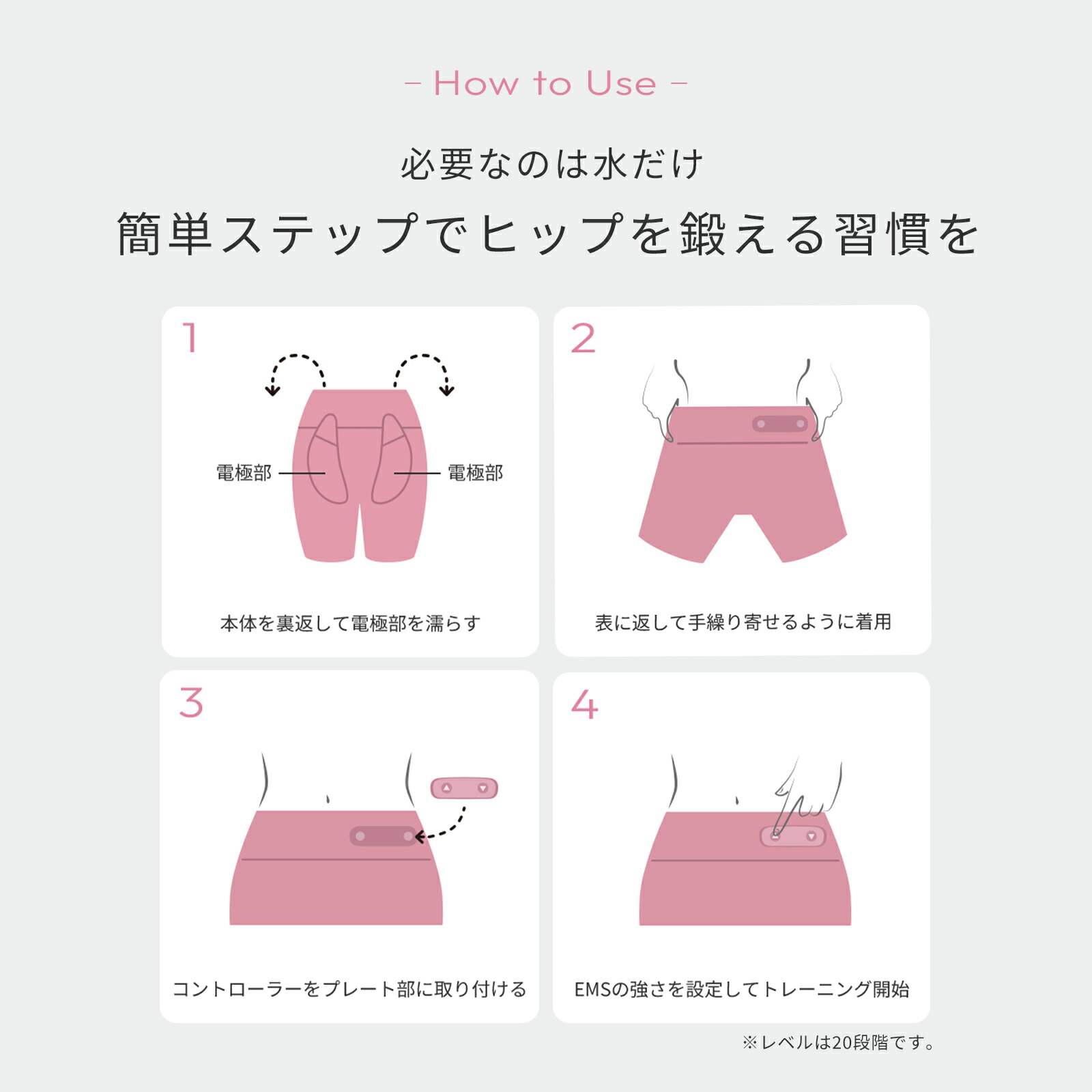 – How to Use –

必要なのは水だけ

簡単ステップでヒップを鍛える習慣を

1

電極部

電極部

本体を裏返して電極部を濡らす

2

表に返して手繰り寄せるように着用

3

コントローラーをプレート部に取り付ける

4

EMSの強さを設定してトレーニング開始

※レベルは20段階です。