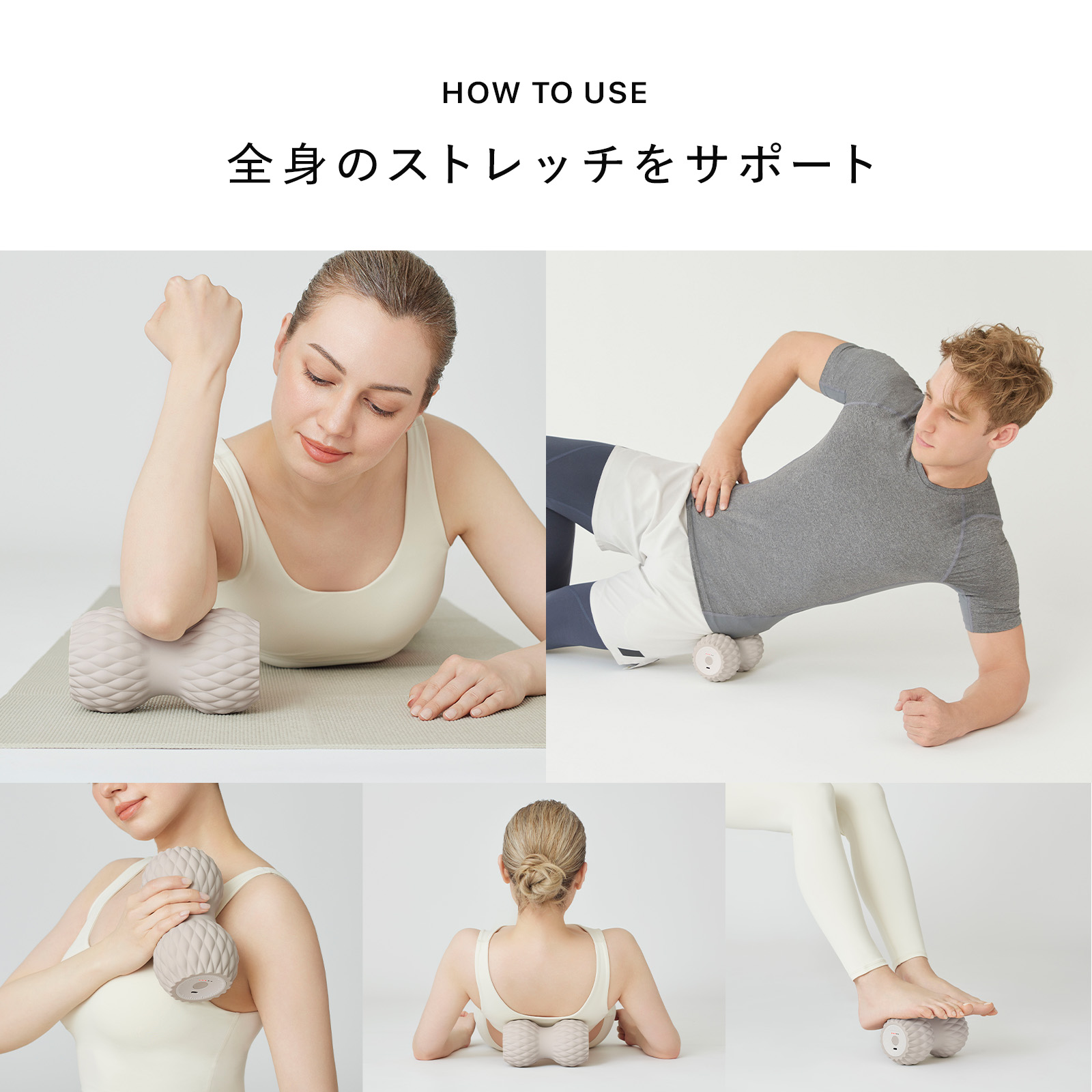 HOW TO USE

全身のストレッチをサポート