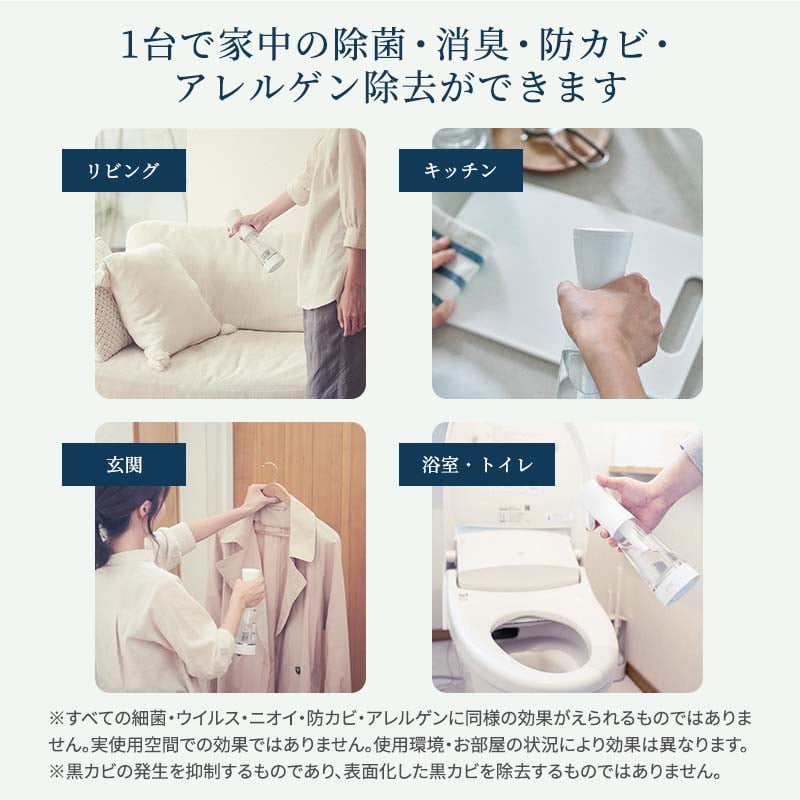 1台で家中の除菌・消臭・防カビ・アレルゲン除去ができます

リビング

キッチン

玄関

浴室・トイレ

※すべての細菌・ウイルス・ニオイ・防カビ・アレルゲンに同様の効果がえられるものではありません。実使用空間での効果ではありません。使用環境・お部屋の状況により効果は異なります。
※黒カビの発生を抑制するものであり、表面化した黒カビを除去するものではありません。