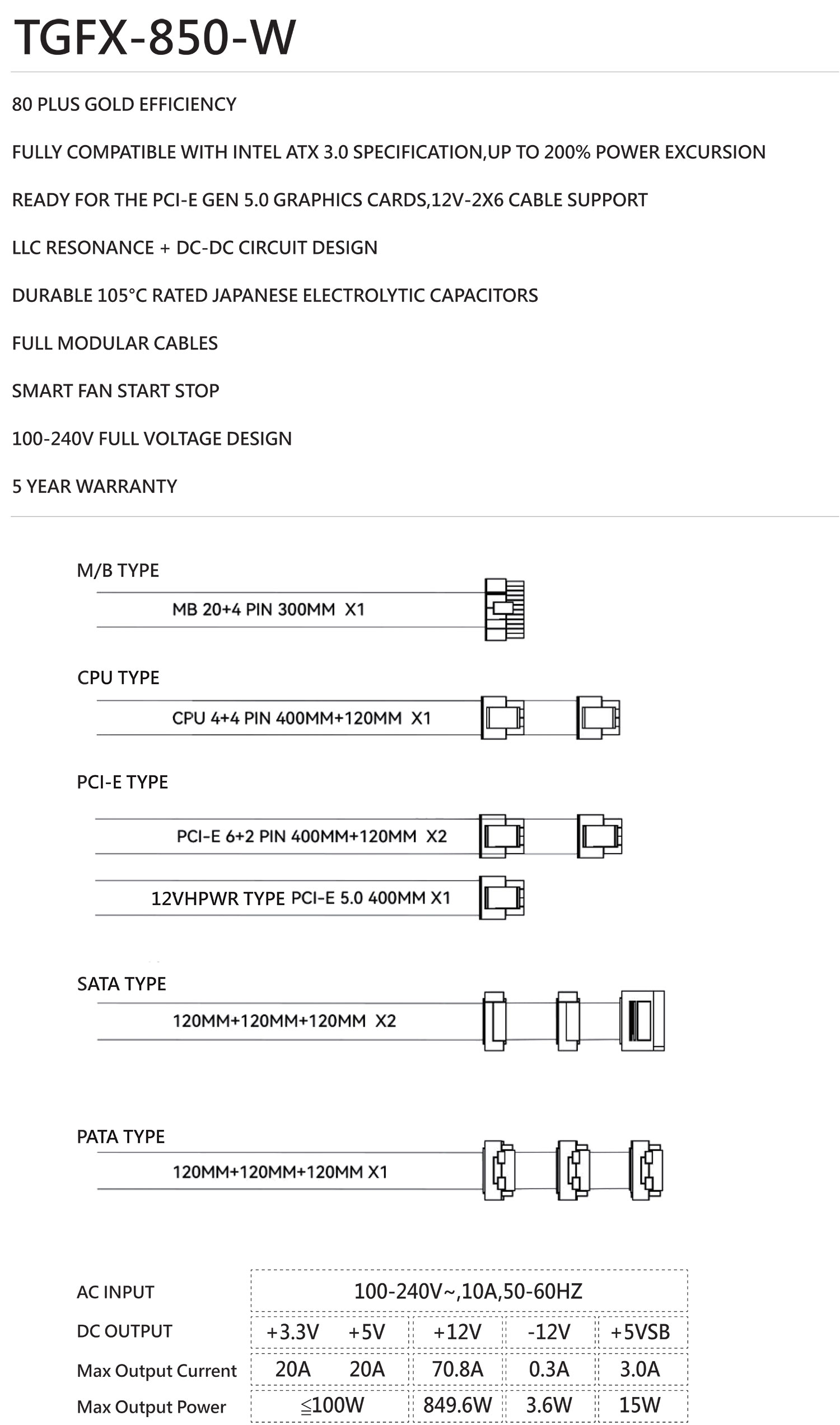 TGFX-850-W

80 PLUS GOLD EFFICIENCY

FULLY COMPATIBLE WITH INTEL ATX 3.0 SPECIFICATION,UP TO 200% POWER EXCURSION

READY FOR THE PCI-E GEN 5.0 GRAPHICS CARDS,12V-2X6 CABLE SUPPORT

LLC RESONANCE + DC-DC CIRCUIT DESIGN

DURABLE 105°C RATED JAPANESE ELECTROLYTIC CAPACITORS

FULL MODULAR CABLES

SMART FAN START STOP

100-240V FULL VOLTAGE DESIGN

5 YEAR WARRANTY

M/B TYPE

MB 20+4 PIN 300MM X1

CPU TYPE

CPU 4+4 PIN 400MM+120MM X1

PCI-E TYPE

PCI-E 6+2 PIN 400MM+120MM X2

12VHPWR TYPE PCI-E 5.0 400MM X1

SATA TYPE

120MM+120MM+120MM X2

PATA TYPE

120MM+120MM+120MM X1

| AC INPUT | 100-240V~,10A,50-60HZ | | | | |
|---|---|---|---|---|---|
| DC OUTPUT | +3.3V | +5V | +12V | -12V | +5VSB |
| Max Output Current | 20A | 20A | 70.8A | 0.3A | 3.0A |
| Max Output Power | ≦100W | | 849.6W | 3.6W | 15W |