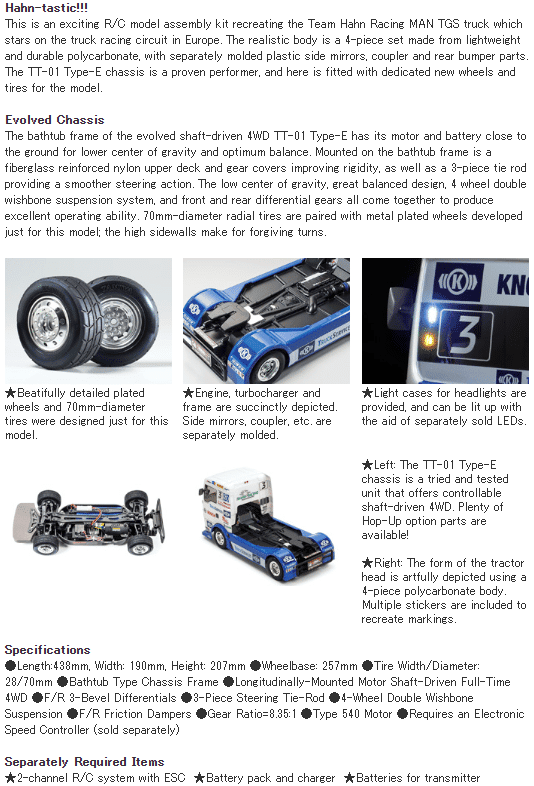 Hahn-tastic!!!
This is an exciting R/C model assembly kit recreating the Team Hahn Racing MAN TGS truck which stars on the truck racing circuit in Europe. The realistic body is a 4-piece set made from lightweight and durable polycarbonate, with separately molded plastic side mirrors, coupler and rear bumper parts. The TT-01 Type-E chassis is a proven performer, and here is fitted with dedicated new wheels and tires for the model.

Evolved Chassis
The bathtub frame of the evolved shaft-driven 4WD TT-01 Type-E has its motor and battery close to the ground for lower center of gravity and optimum balance. Mounted on the bathtub frame is a fiberglass reinforced nylon upper deck and gear covers improving rigidity, as well as a 3-piece tie rod providing a smoother steering action. The low center of gravity, great balanced design, 4 wheel double wishbone suspension system, and front and rear differential gears all come together to produce excellent operating ability. 70mm-diameter radial tires are paired with metal plated wheels developed just for this model; the high sidewalls make for forgiving turns.

KN
3

★Beatifully detailed plated wheels and 70mm-diameter tires were designed just for this model.

★Engine, turbocharger and frame are succinctly depicted. Side mirrors, coupler, etc. are separately molded.

★Light cases for headlights are provided, and can be lit up with the aid of separately sold LEDs.

★Left: The TT-01 Type-E chassis is a tried and tested unit that offers controllable shaft-driven 4WD. Plenty of Hop-Up option parts are available!

★Right: The form of the tractor head is artfully depicted using a 4-piece polycarbonate body. Multiple stickers are included to recreate markings.

Specifications
●Length:438mm, Width: 190mm, Height: 207mm ●Wheelbase: 257mm ●Tire Width/Diameter: 28/70mm ●Bathtub Type Chassis Frame ●Longitudinally-Mounted Motor Shaft-Driven Full-Time 4WD ●F/R 3-Bevel Differentials ●3-Piece Steering Tie-Rod ●4-Wheel Double Wishbone Suspension ●F/R Friction Dampers ●Gear Ratio=8.35:1 ●Type 540 Motor ●Requires an Electronic Speed Controller (sold separately)

Separately Required Items
★2-channel R/C system with ESC ★Battery pack and charger ★Batteries for transmitter