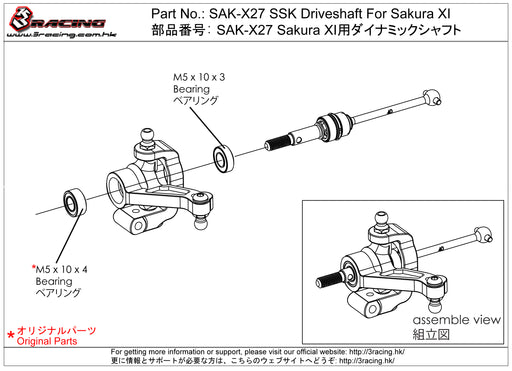 3RACING
www.3racing.com.hk

Part No.: SAK-X27 SSK Driveshaft For Sakura XI
部品番号: SAK-X27 Sakura XI用ダイナミックシャフト

M5 x 10 x 3
Bearing
ベアリング

*M5 x 10 x 4
Bearing
ベアリング

assemble view
組立図

* オリジナルパーツ
Original Parts

For getting more information or support, please visit our official website: http://3racing.hk/
更に情報とサポートが必要な方は、こちらのウェブサイトへどうぞ: http://3racing.hk/