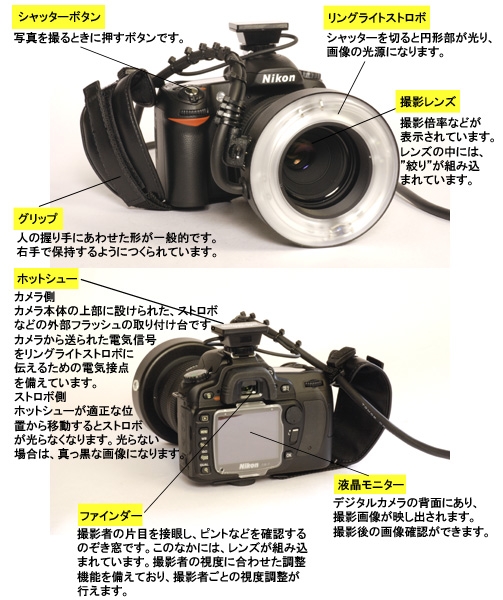 シャッターボタン
写真を撮るときに押すボタンです。

リングライトストロボ
シャッターを切ると円形部が光り、画像の光源になります。

Nikon

撮影レンズ
撮影倍率などが表示されています。レンズの中には、"絞り"が組み込まれています。

グリップ
人の握り手にあわせた形が一般的です。右手で保持するようにつくられています。

ホットシュー
カメラ側
カメラ本体の上部に設けられた、ストロボなどの外部フラッシュの取り付け台です。カメラから送られた電気信号をリングライトストロボに伝えるための電気接点を備えています。
ストロボ側
ホットシューが適正な位置から移動するとストロボが光らなくなります。光らない場合は、真っ黒な画像になります。

Nikon

液晶モニター
デジタルカメラの背面にあり、撮影画像が映し出されます。撮影後の画像確認ができます。

ファインダー
撮影者の片目を接眼し、ピントなどを確認するのぞき窓です。このなかには、レンズが組み込まれています。撮影者の視度に合わせた調整機能を備えており、撮影者ごとの視度調整が行えます。