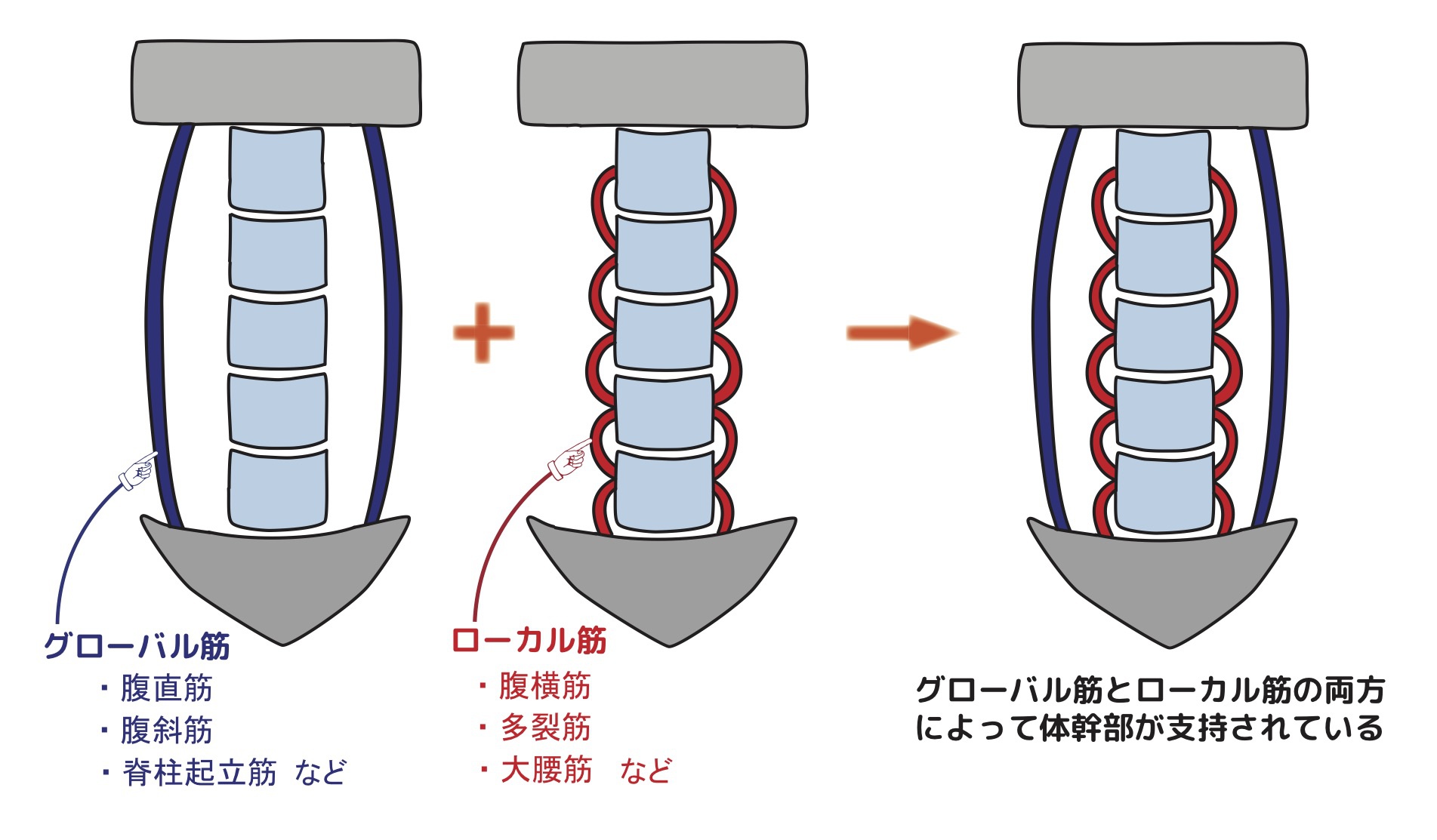 グローバル筋
・腹直筋
・腹斜筋
・脊柱起立筋　など

ローカル筋
・腹横筋
・多裂筋
・大腰筋　など

グローバル筋とローカル筋の両方によって体幹部が支持されている