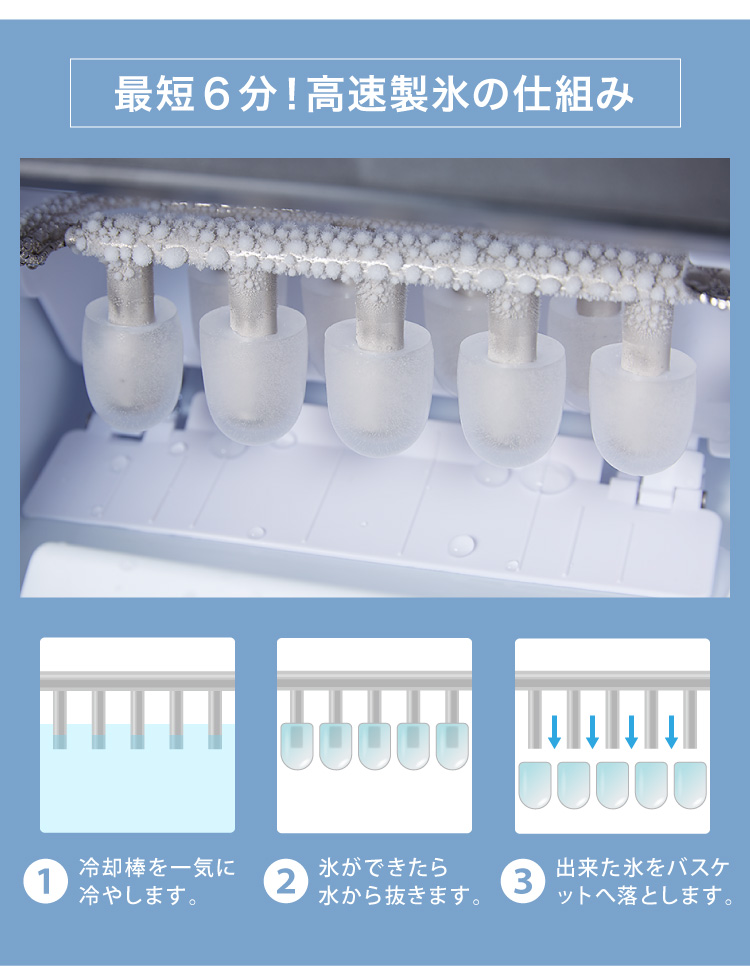 最短６分！高速製氷の仕組み

1 冷却棒を一気に冷やします。

2 氷ができたら水から抜きます。

3 出来た氷をバスケットへ落とします。