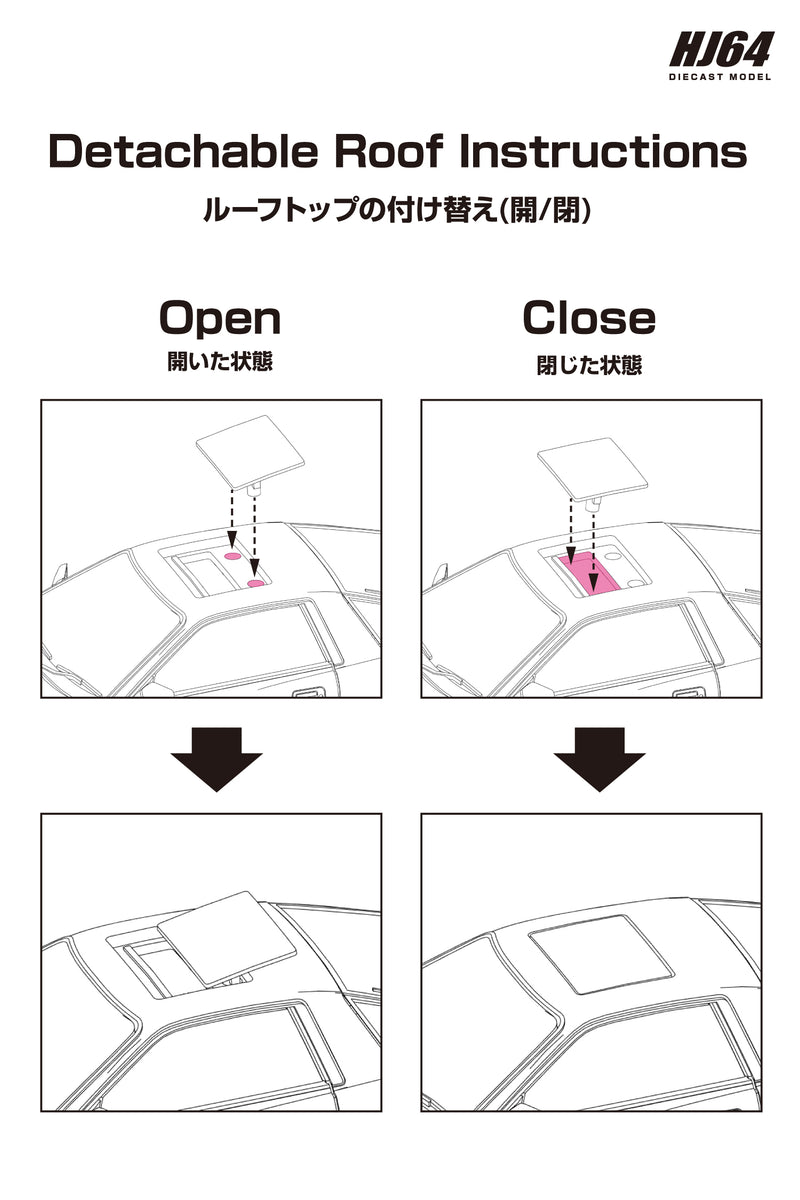 HJ64
DIECAST MODEL

Detachable Roof Instructions

ルーフトップの付け替え(開/閉)

Open
開いた状態

Close
閉じた状態